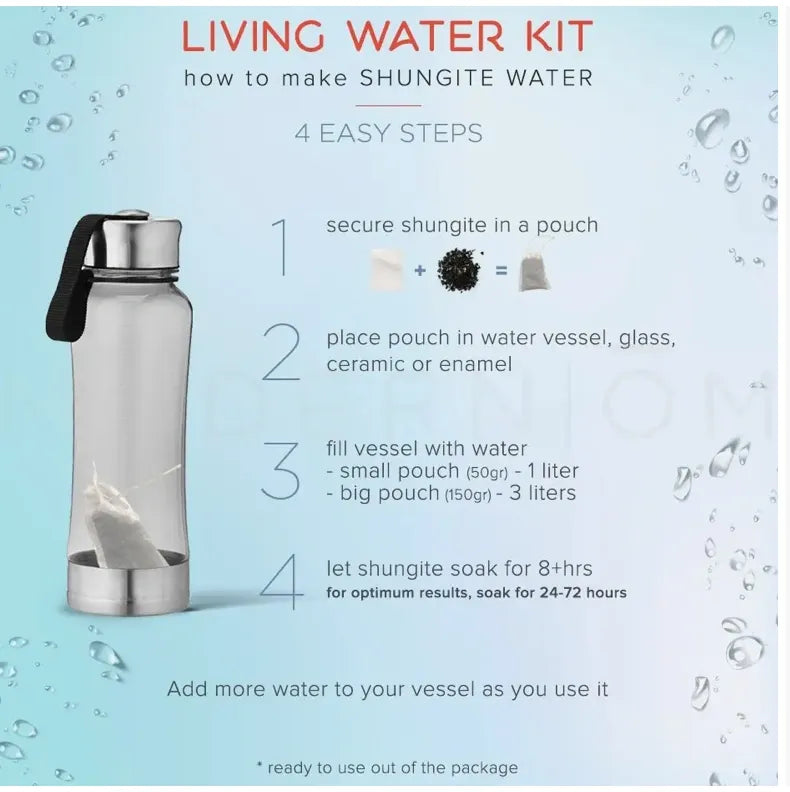 LIVING WATER KIT
how to make SHUNGITE WATER

4 EASY STEPS

1 secure shungite in a pouch
+ =

2 place pouch in water vessel, glass, ceramic or enamel

3 fill vessel with water
- small pouch (50gr) - 1 liter
- big pouch (150gr) - 3 liters

4 let shungite soak for 8+hrs
for optimum results, soak for 24-72 hours

Add more water to your vessel as you use it

* ready to use out of the package